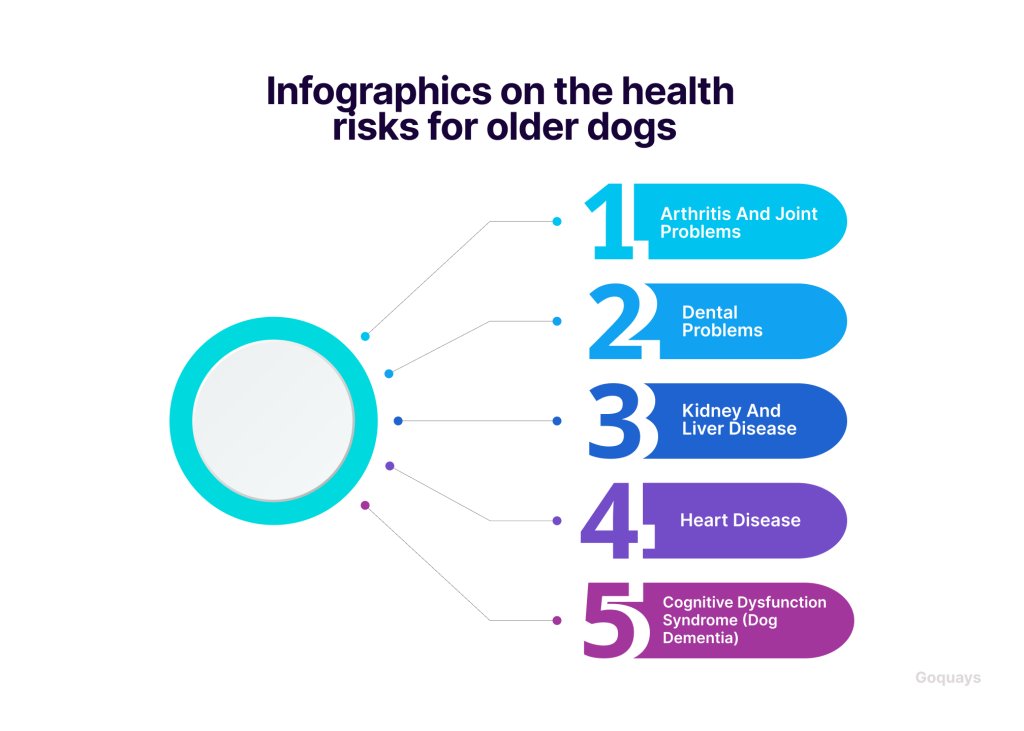 Infographics on the health risks for older dogs

1 Arthritis And Joint Problems

2 Dental Problems

3 Kidney And Liver Disease

4 Heart Disease

5 Cognitive Dysfunction Syndrome (Dog Dementia)

Goquays